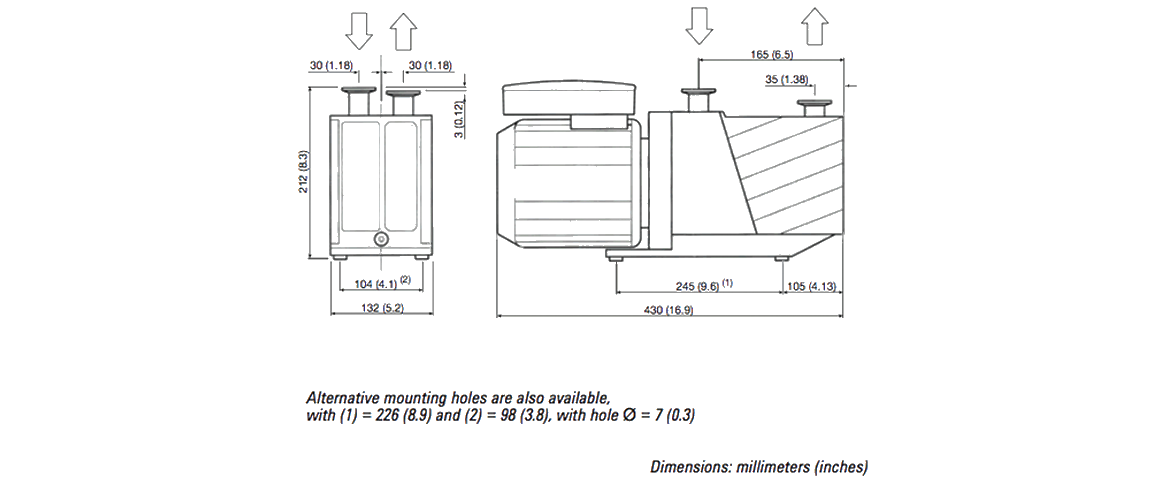 30 (1.18)

30 (1.18)

3 (0.12)

212 (8.3)

104 (4.1) (2)

132 (5.2)

165 (6.5)

35 (1.38)

245 (9.6) (1)

105 (4.13)

430 (16.9)

Alternative mounting holes are also available, with (1) = 226 (8.9) and (2) = 98 (3.8), with hole Ø = 7 (0.3)

Dimensions: millimeters (inches)